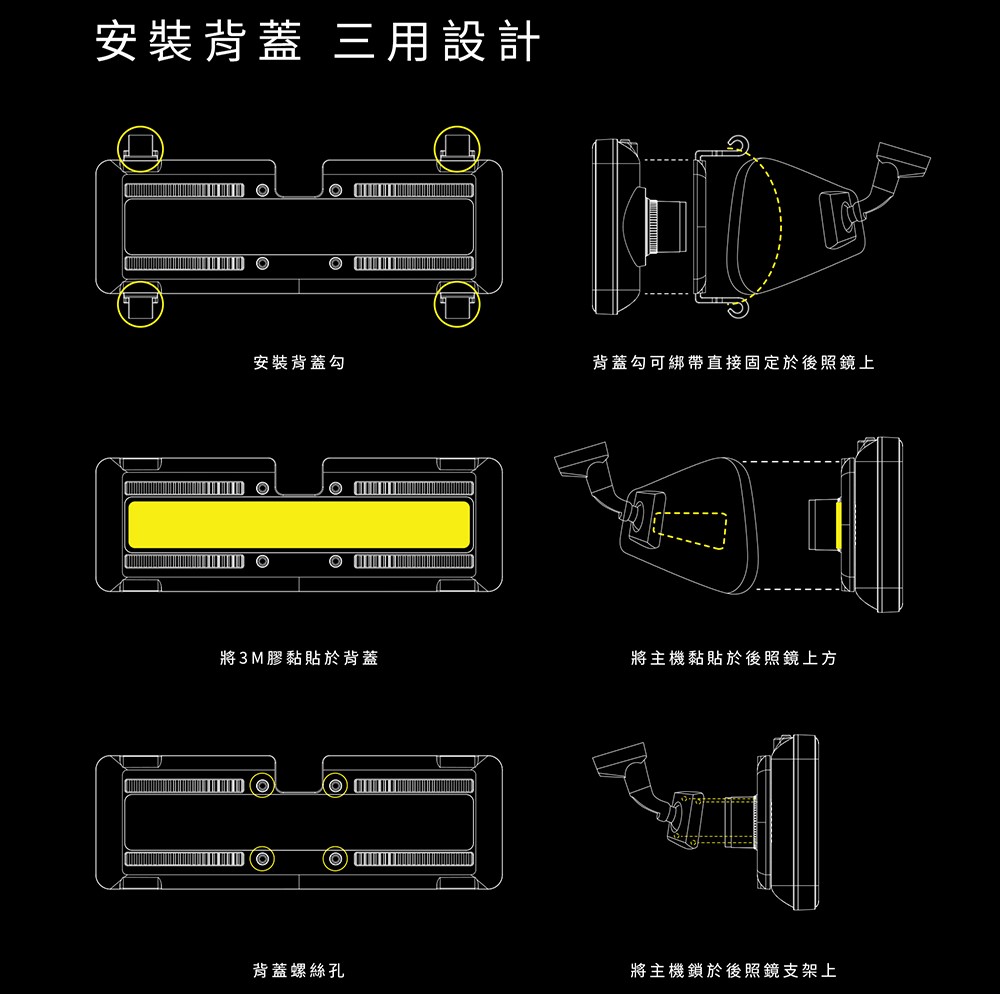 安裝背蓋 三用設計

安裝背蓋勾

背蓋勾可綁帶直接固定於後照鏡上

將3M膠黏貼於背蓋

將主機黏貼於後照鏡上方

背蓋螺絲孔

將主機鎖於後照鏡支架上